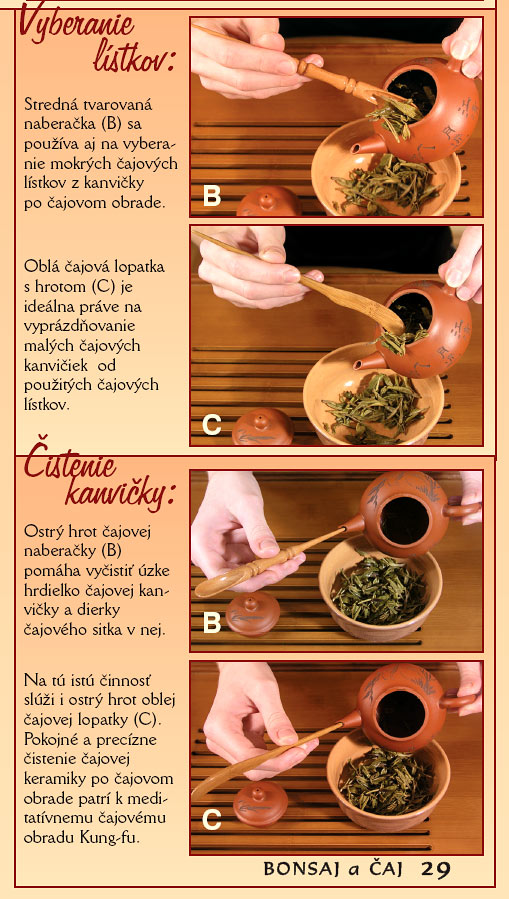 Vyberanie lístkov:

Stredná tvarovaná naberačka (B) sa používa aj na vyberanie mokrých čajových lístkov z kanvičky po čajovom obrade.

B

Oblá čajová lopatka s hrotom (C) je ideálna práve na vyprázdňovanie malých čajových kanvičiek od použitých čajových lístkov.

C

Čistenie kanvičky:

Ostrý hrot čajovej naberačky (B) pomáha vyčistiť úzke hrdielko čajovej kanvičky a dierky čajového sitka v nej.

B

Na tú istú činnosť slúži i ostrý hrot oblej čajovej lopatky (C). Pokojné a precízne čistenie čajovej keramiky po čajovom obrade patrí k meditatívnemu čajovému obradu Kung-fu.

C

BONSAJ a ČAJ 29